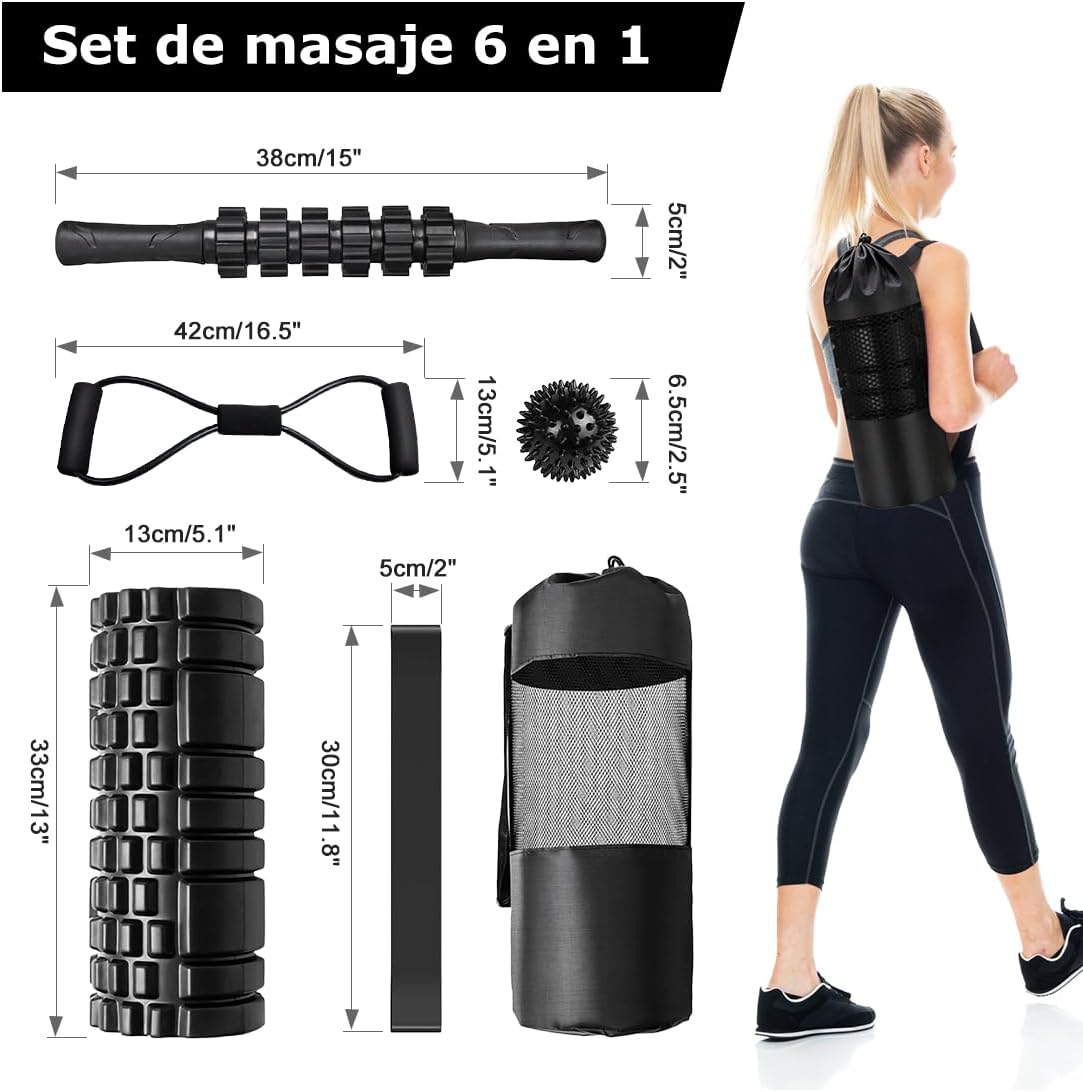 Set de masaje 6 en 1

38cm/15"

5cm/2"

42cm/16.5"

13cm/5.1"

6.5cm/2.5"

13cm/5.1"

5cm/2"

33cm/13"

30cm/11.8"